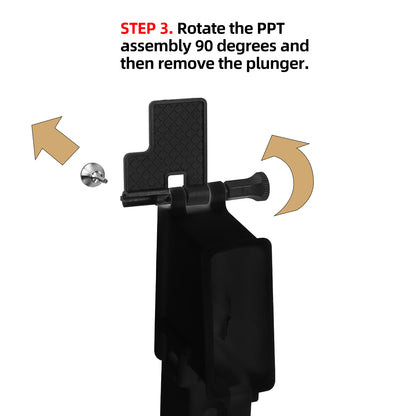 STEP 3. Rotate the PPT assembly 90 degrees and then remove the plunger.