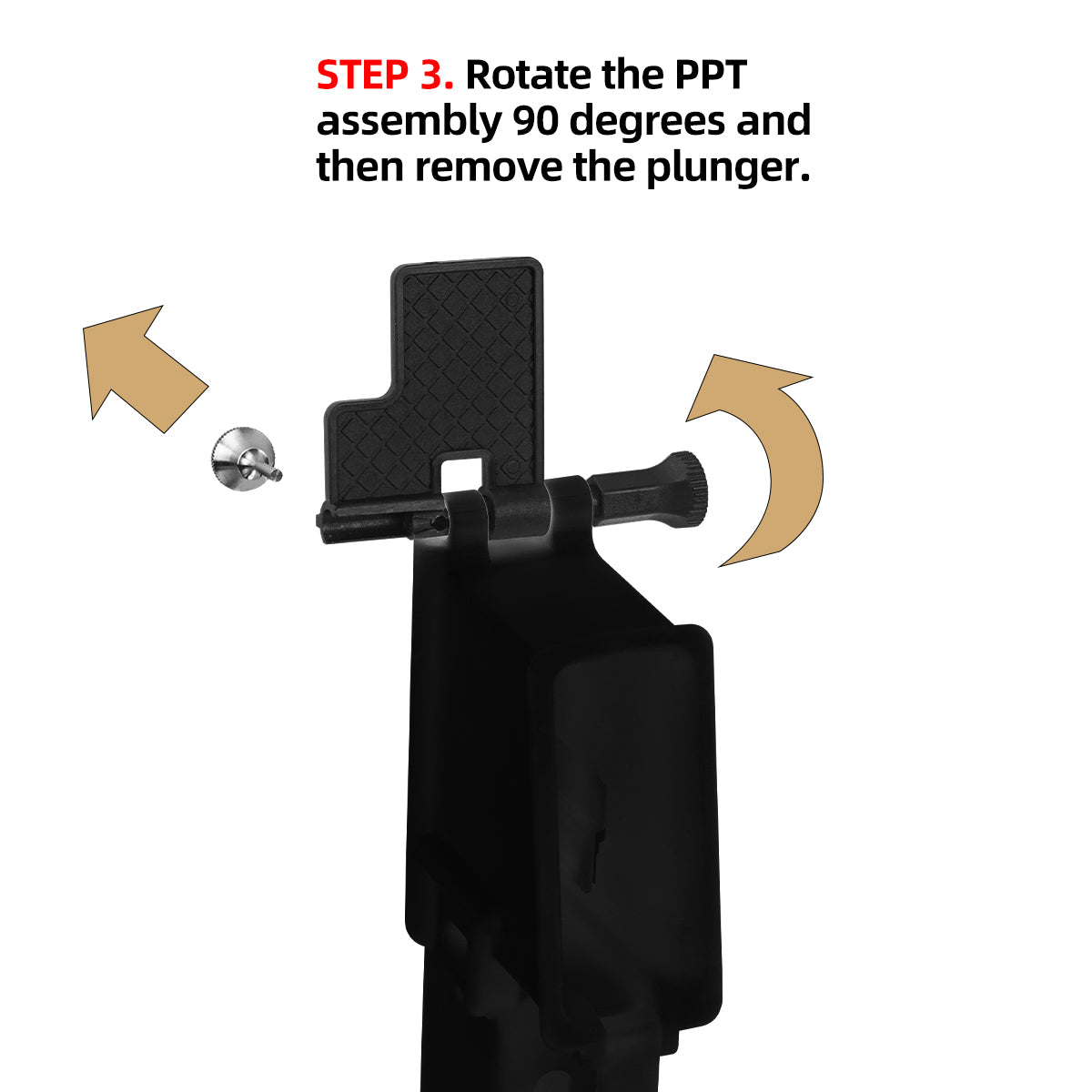 STEP 3. Rotate the PPT assembly 90 degrees and then remove the plunger.