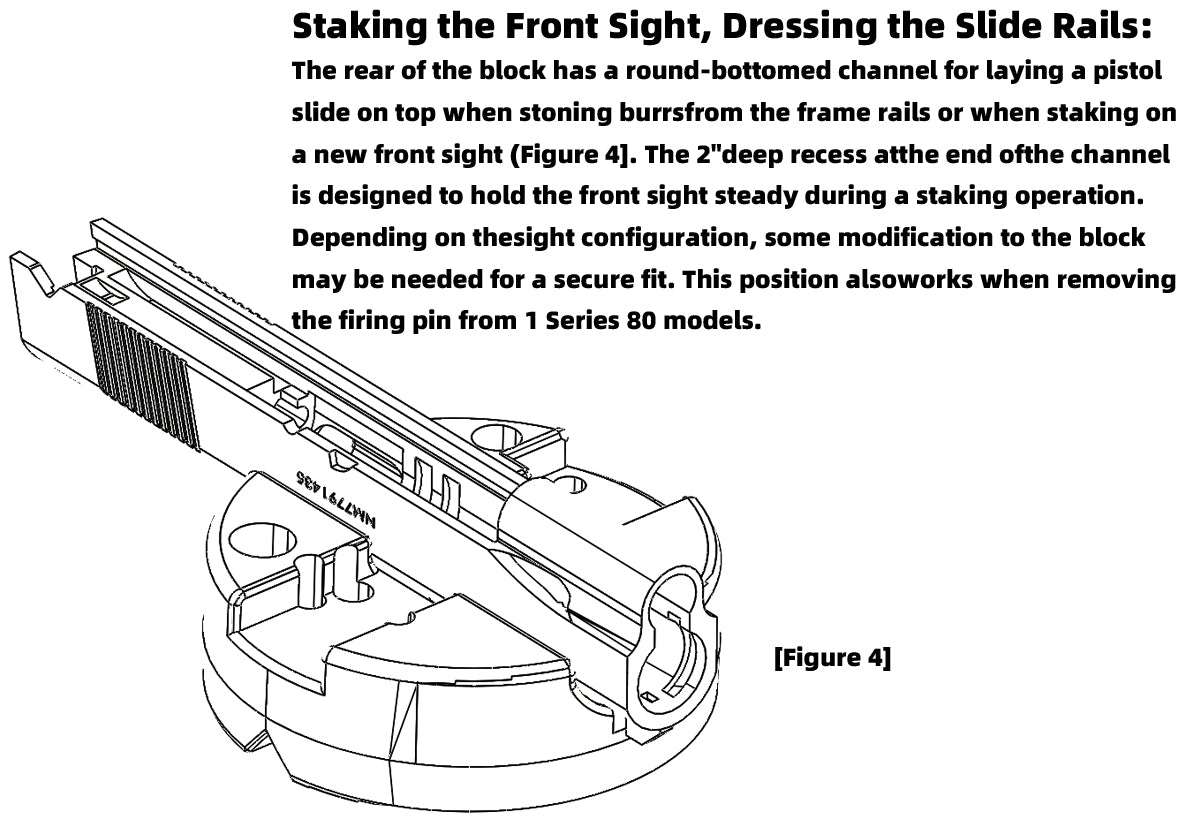 Staking the Front Sight, Dressing the Slide Rails:
The rear of the block has a round-bottomed channel for laying a pistol slide on top when stoning burrsfrom the frame rails or when staking on a new front sight (Figure 4]. The 2"deep recess atthe end ofthe channel is designed to hold the front sight steady during a staking operation. Depending on thesight configuration, some modification to the block may be needed for a secure fit. This position alsoworks when removing the firing pin from 1 Series 80 models.

NM7791435

[Figure 4]