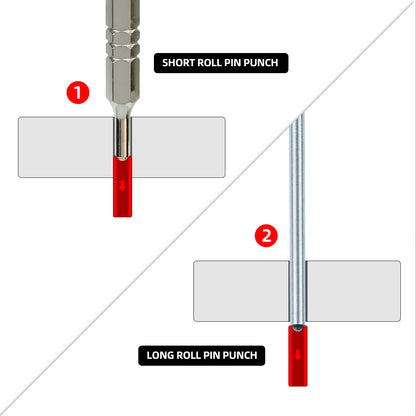 SHORT ROLL PIN PUNCH

1

2

LONG ROLL PIN PUNCH