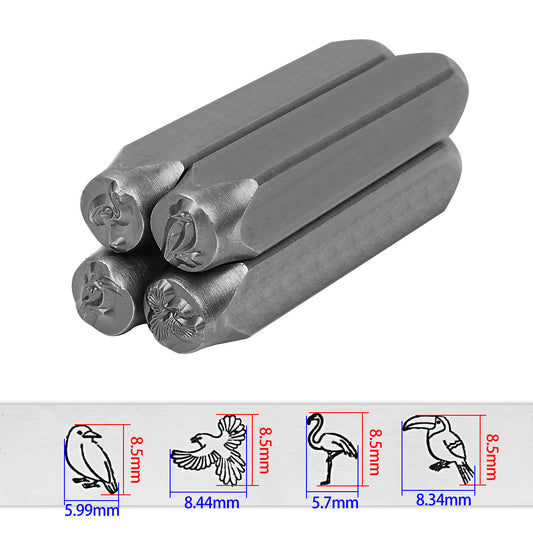 8.5mm
5.99mm
8.5mm
8.44mm
8.5mm
5.7mm
8.5mm
8.34mm